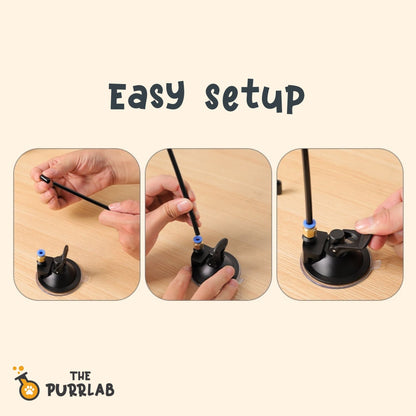 Easy setup

THE PURRLAB